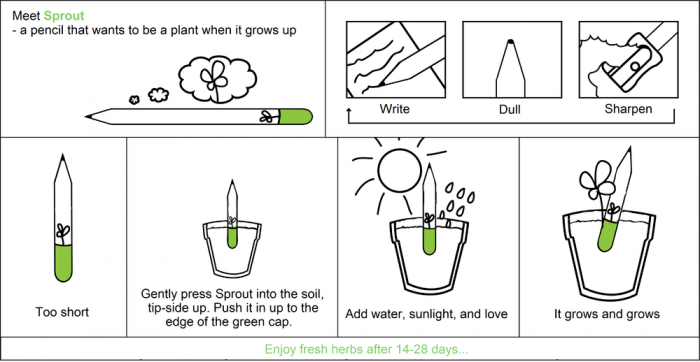 Meet Sprout
- a pencil that wants to be a plant when it grows up

Write

Dull

Sharpen

Too short

Gently press Sprout into the soil, tip-side up. Push it in up to the edge of the green cap.

Add water, sunlight, and love

It grows and grows

Enjoy fresh herbs after 14-28 days...