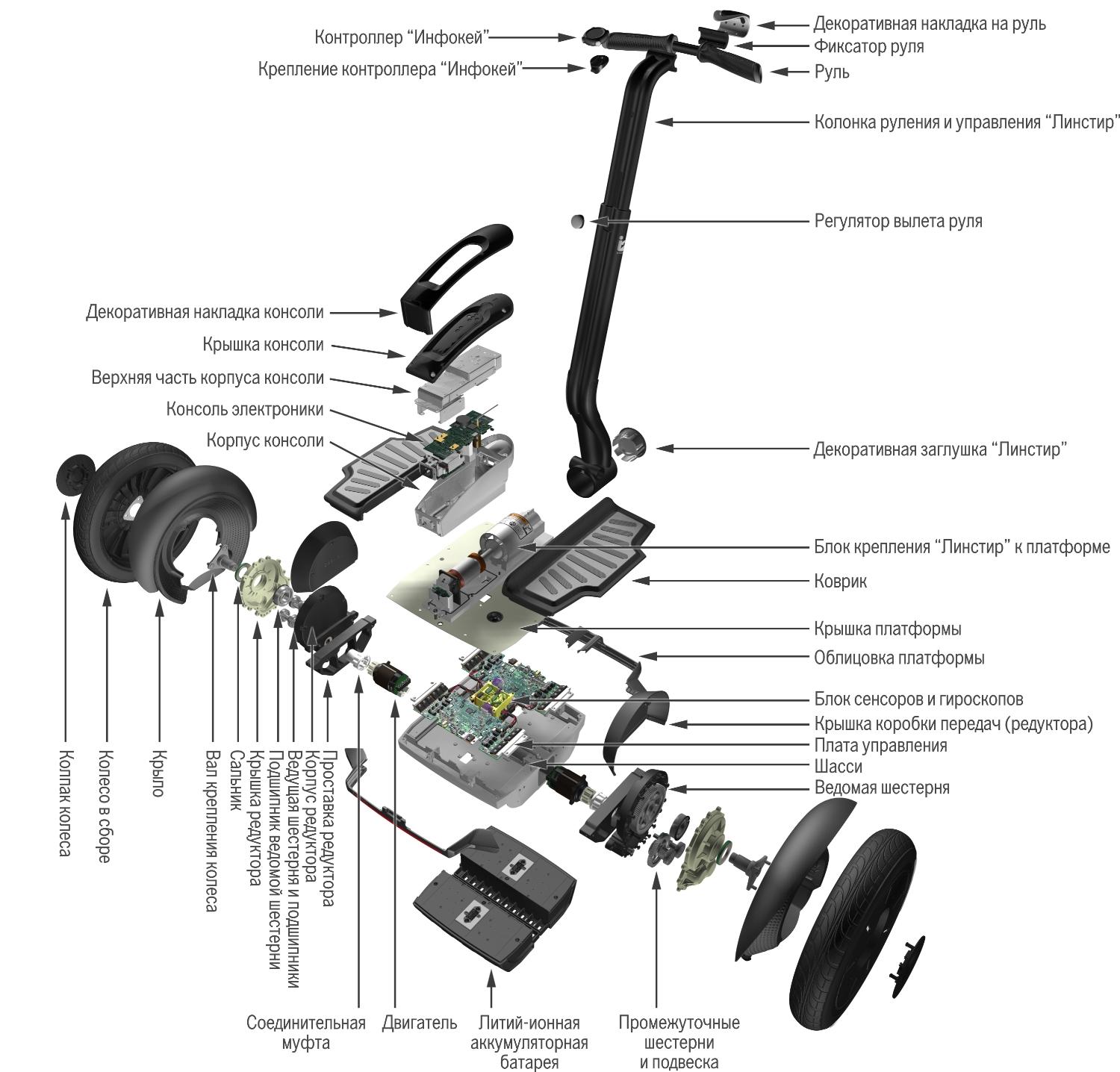 Контроллер “Инфокей”
Крепление контроллера “Инфокей”
Декоративная накладка на руль
Фиксатор руля
Руль
Колонка руления и управления “Линстир”
Регулятор вылета руля
Декоративная накладка консоли
Крышка консоли
Верхняя часть корпуса консоли
Консоль электроники
Корпус консоли
Декоративная заглушка “Линстир”
Блок крепления “Линстир” к платформе
Коврик
Крышка платформы
Облицовка платформы
Блок сенсоров и гироскопов
Крышка коробки передач (редуктора)
Плата управления
Шасси
Ведомая шестерня
Колпак колеса
Колесо в сборе
Крыло
Вал крепления колеса
Сальник
Крышка редуктора
Подшипник ведомой шестерни
Ведущая шестерня и подшипники
Корпус редуктора
Проставка редуктора
Соединительная муфта
Двигатель
Литий-ионная аккумуляторная батарея
Промежуточные шестерни и подвеска